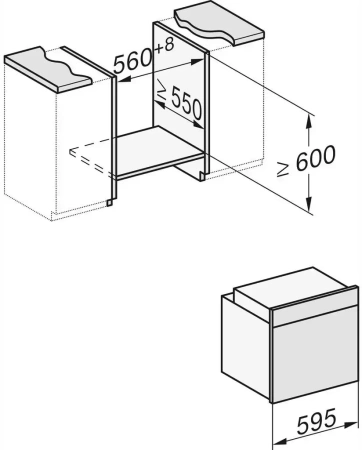 $560^{+8}$

$\geq 550$

$\geq 600$

595