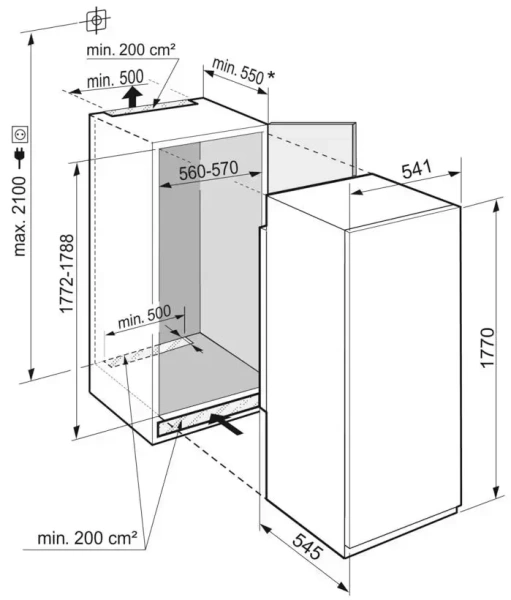 min. 200 cm²
min. 500
min. 550 *
max. 2100
560-570
541
1772-1788
min. 500
1770
min. 200 cm²
545