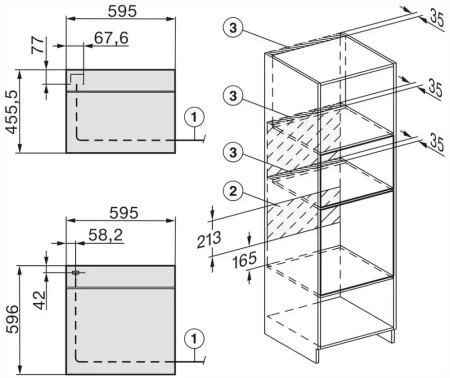 595

67,6

77

455,5

1

595

58,2

42

596

1

3

35

3

35

3

35

2

213

165