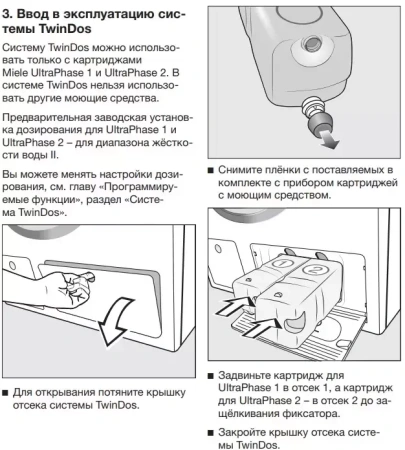 3. Ввод в эксплуатацию системы TwinDos

Систему TwinDos можно использовать только с картриджами Miele UltraPhase 1 и UltraPhase 2. В системе TwinDos нельзя использовать другие моющие средства.

Предварительная заводская установка дозирования для UltraPhase 1 и UltraPhase 2 – для диапазона жёсткости воды II.

Вы можете менять настройки дозирования, см. главу «Программируемые функции», раздел «Система TwinDos».

■ Для открывания потяните крышку отсека системы TwinDos.

■ Снимите плёнки с поставляемых в комплекте с прибором картриджей с моющим средством.

1

2

■ Задвиньте картридж для UltraPhase 1 в отсек 1, а картридж для UltraPhase 2 – в отсек 2 до защёлкивания фиксатора.

■ Закройте крышку отсека системы TwinDos.