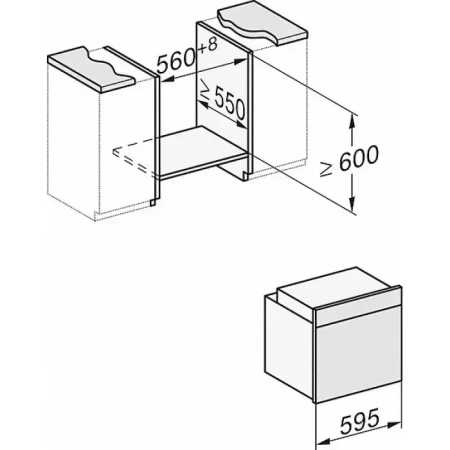 $560^{+8}$

$\geq 550$

$\geq 600$

595