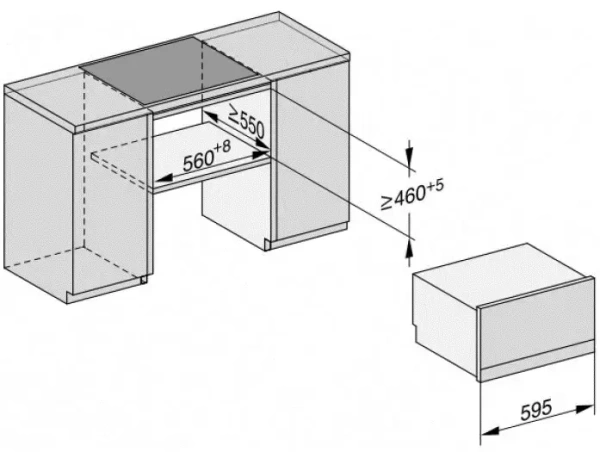 $\geq 550$

$560^{+8}$

$\geq 460^{+5}$

595