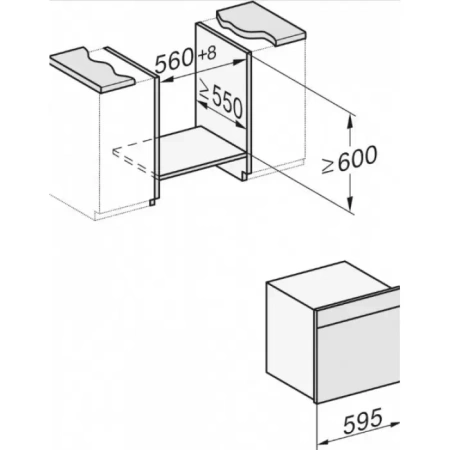 $560^{+8}$

$\geq 550$

$\geq 600$

595