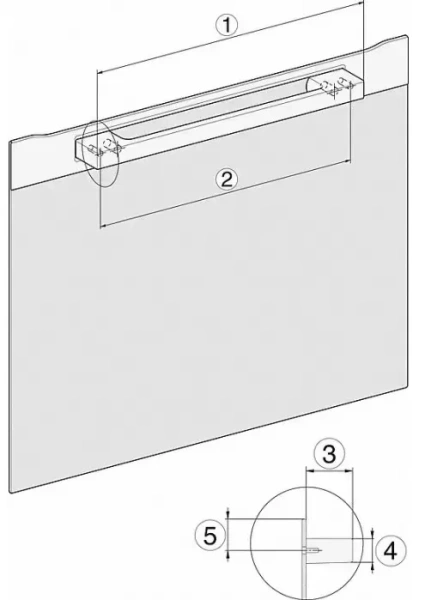 1
2
3
5
4