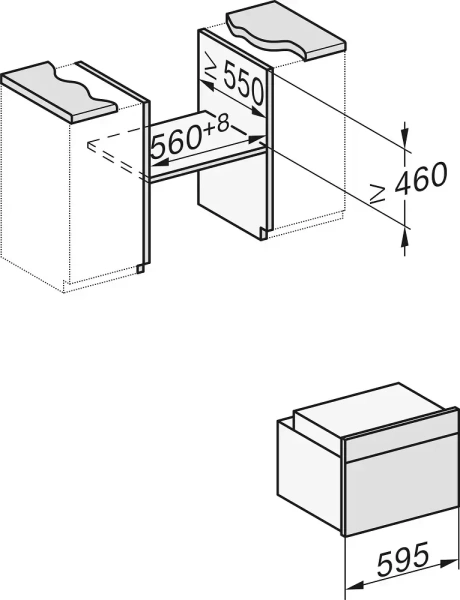 $\geq 550$

$560^{+8}$

$\geq 460$

595