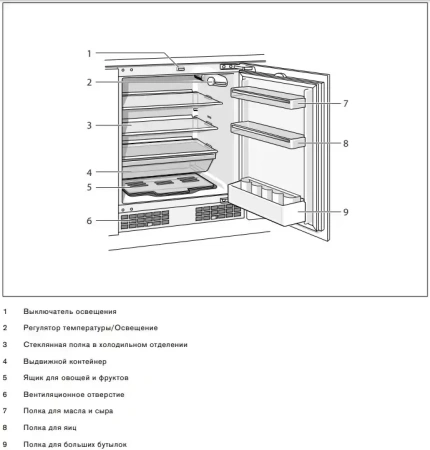 1
2
3
4
5
6
7
8
9

1 Выключатель освещения

2 Регулятор температуры/Освещение

3 Стеклянная полка в холодильном отделении

4 Выдвижной контейнер

5 Ящик для овощей и фруктов

6 Вентиляционное отверстие

7 Полка для масла и сыра

8 Полка для яиц

9 Полка для больших бутылок