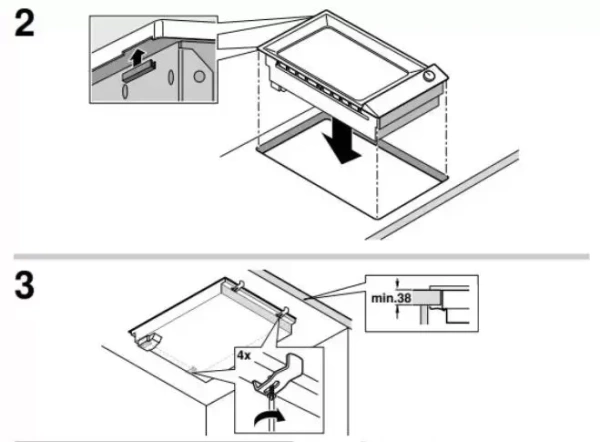 2

3

min.38

4x