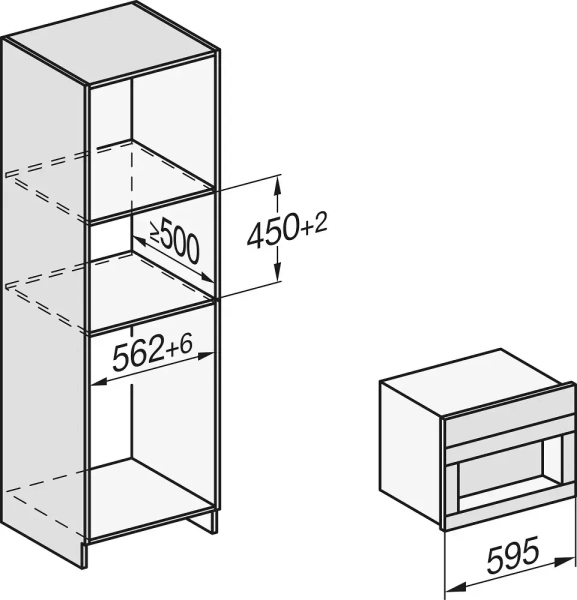 ≥500
450+2
562+6
595