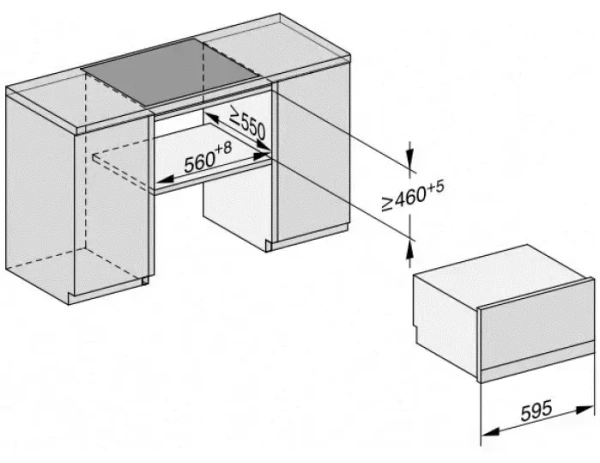 $\geq 550$

$560^{+8}$

$\geq 460^{+5}$

595