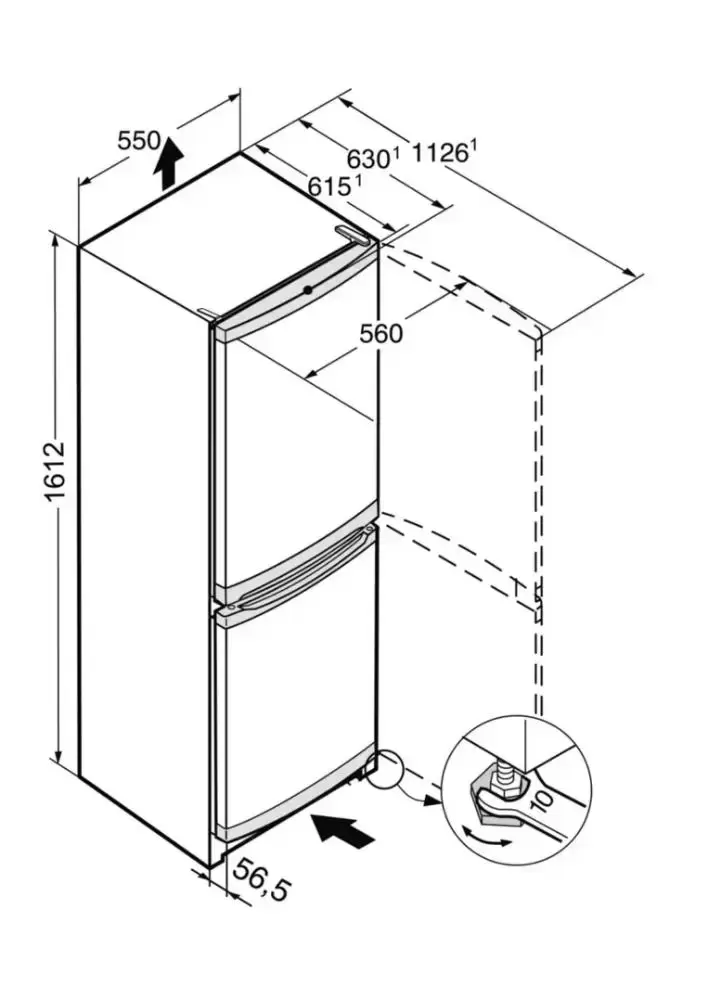 550

$630^1$ $1126^1$

$615^1$

560

1612

56,5

10