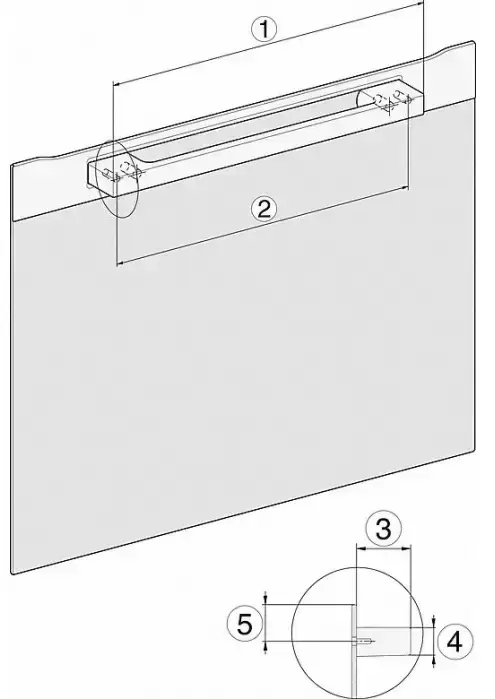 1
2
3
5
4