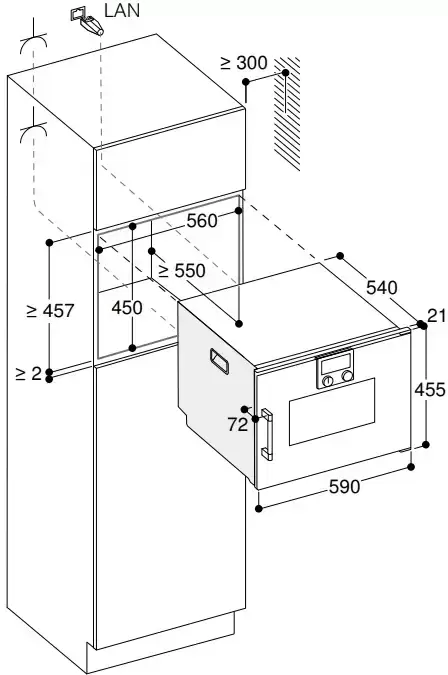 LAN

≥ 300

560

≥ 550

540

21

≥ 457

450

≥ 2

455

72

590