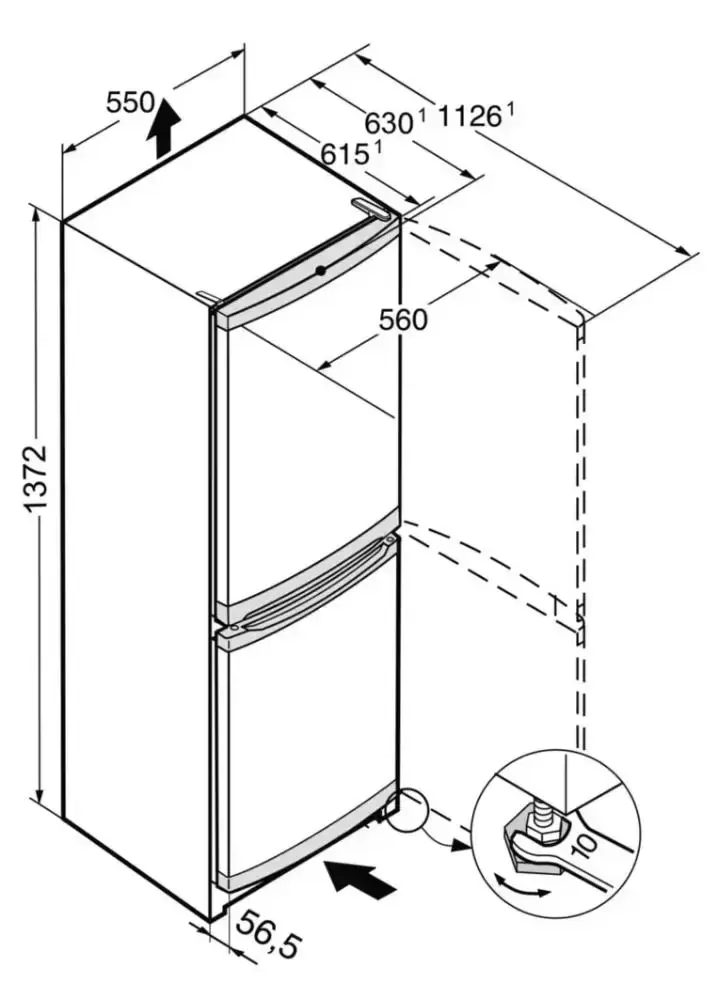 550

$630^1$ $1126^1$

$615^1$

560

1372

56,5

10