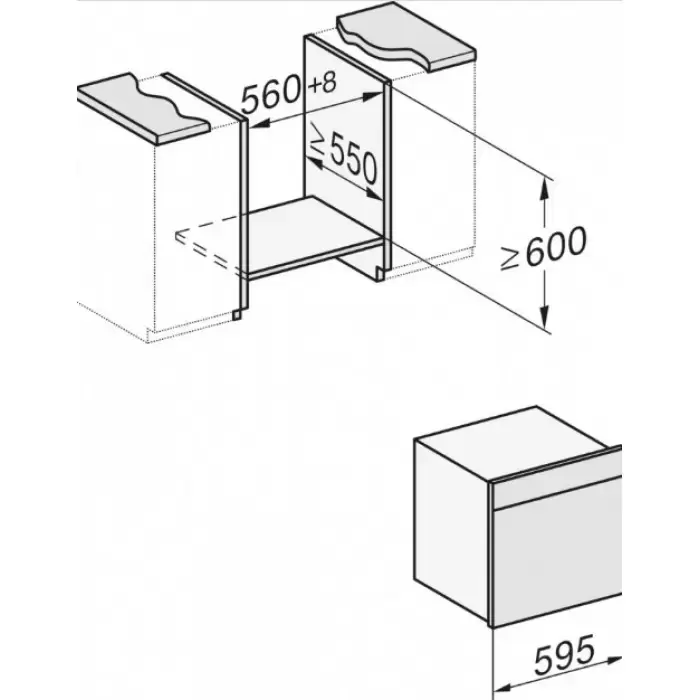 $560^{+8}$
$\geq 550$
$\geq 600$
595