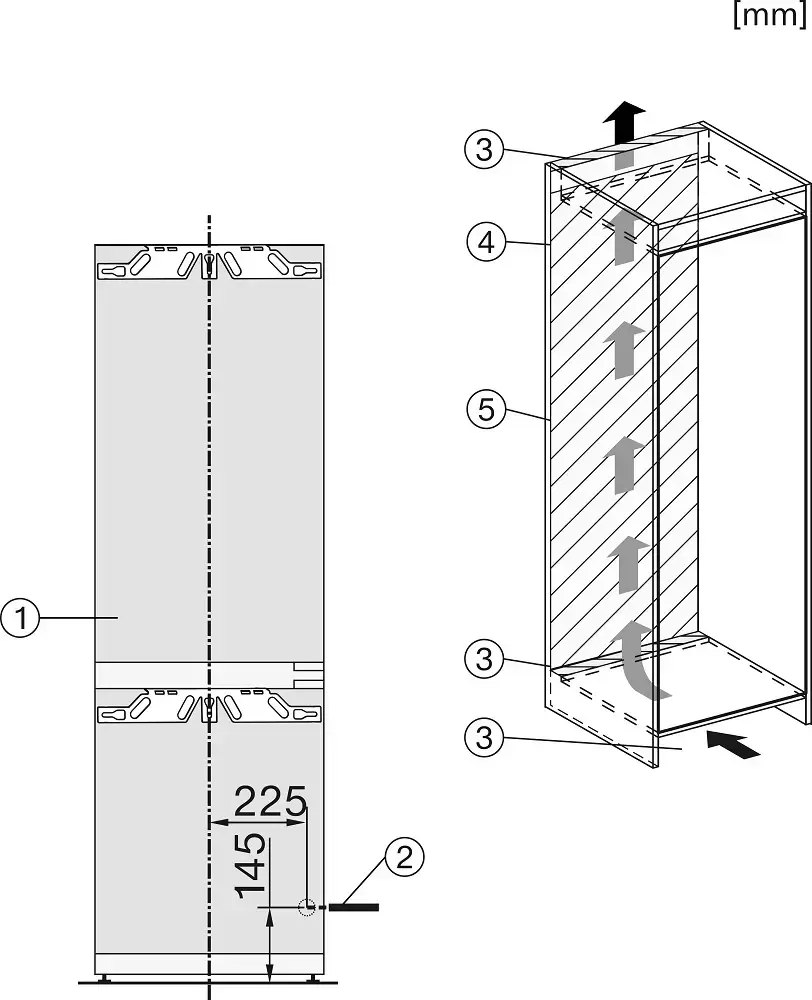 [mm]

3

4

5

1

3

3

225

145

2