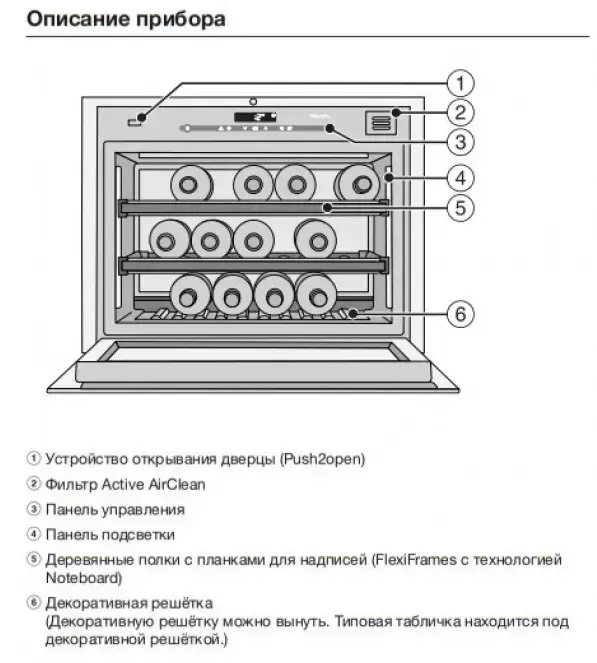 Описание прибора

1
2
3
4
5
6

① Устройство открывания дверцы (Push2open)

② Фильтр Active AirClean

③ Панель управления

④ Панель подсветки

⑤ Деревянные полки с планками для надписей (FlexiFrames с технологией Noteboard)

⑥ Декоративная решётка
(Декоративную решётку можно вынуть. Типовая табличка находится под декоративной решёткой.)