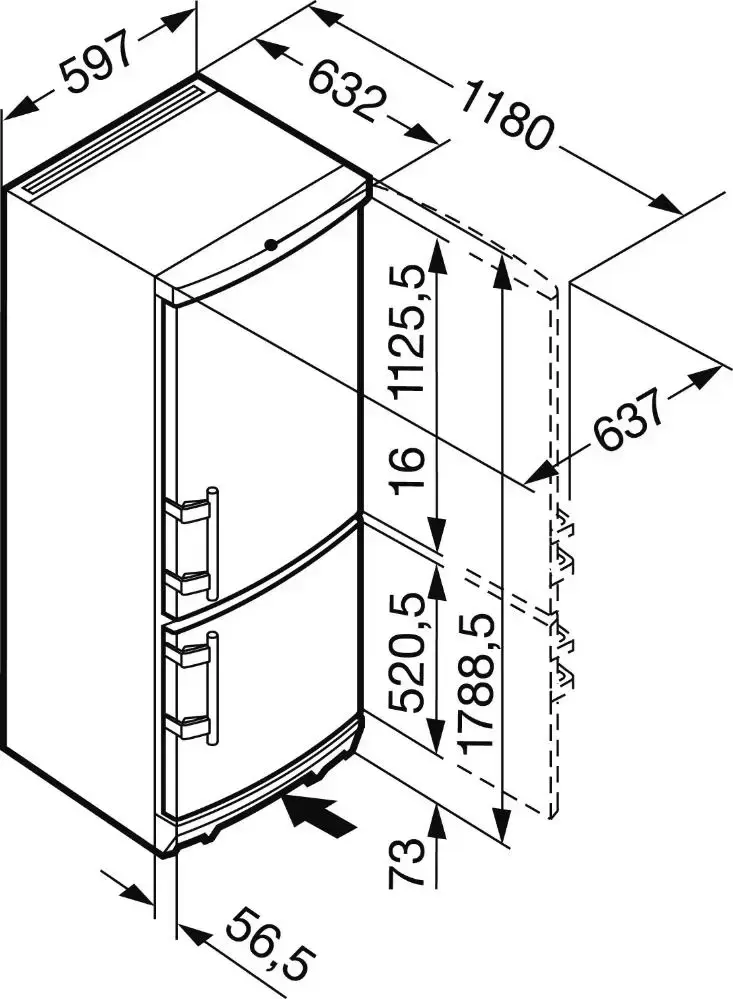 597
632
1180
1125,5
637
16
520,5
1788,5
73
56,5