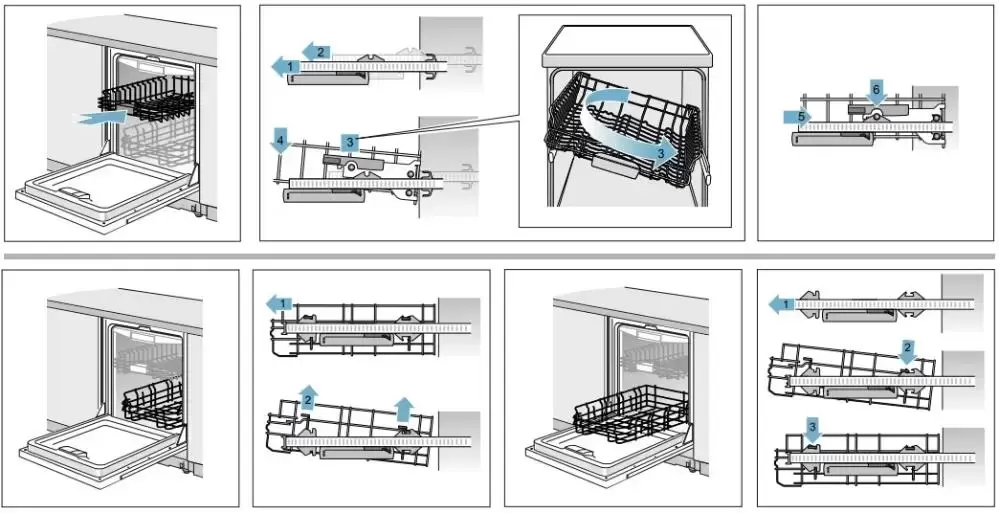 2
1
4
3
3
6
5
1
2
1
2
3