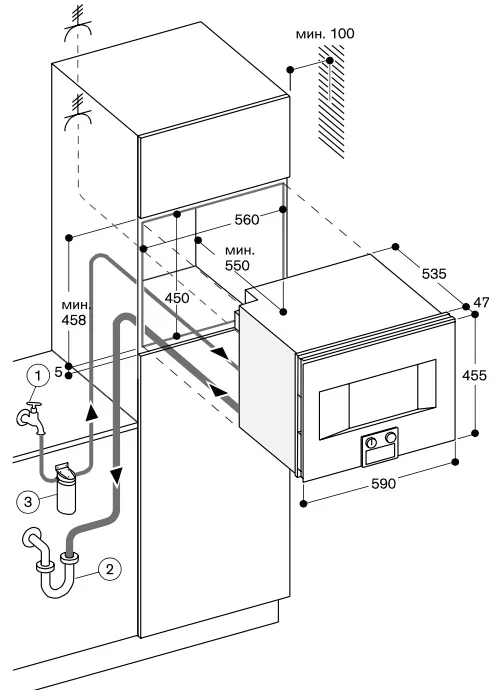 мин. 100
560
мин. 550
535
47
450
мин. 458
455
5
1
3
2
590