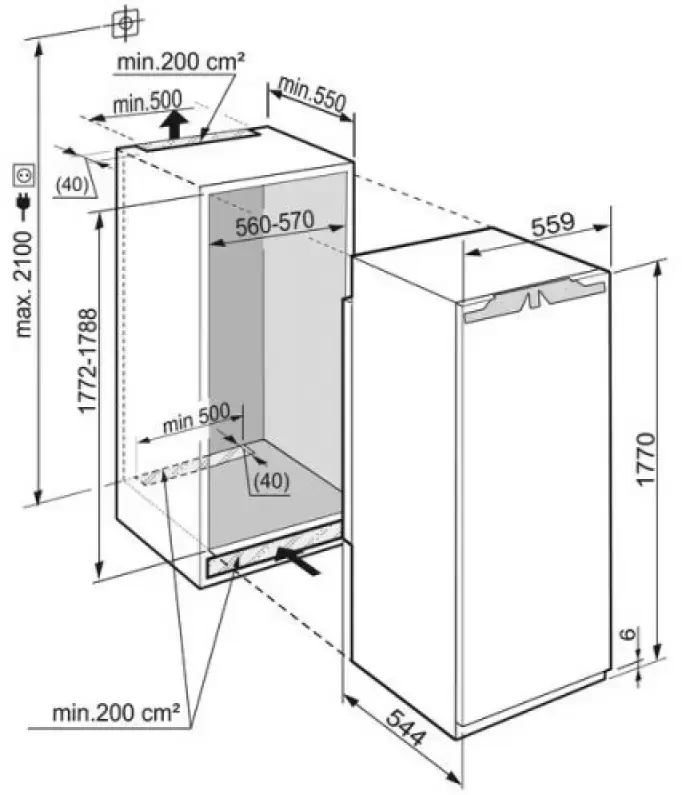 min.200 cm²
min.500
min.550
(40)
max. 2100
560-570
559
1772-1788
min 500
(40)
1770
6
min.200 cm²
544