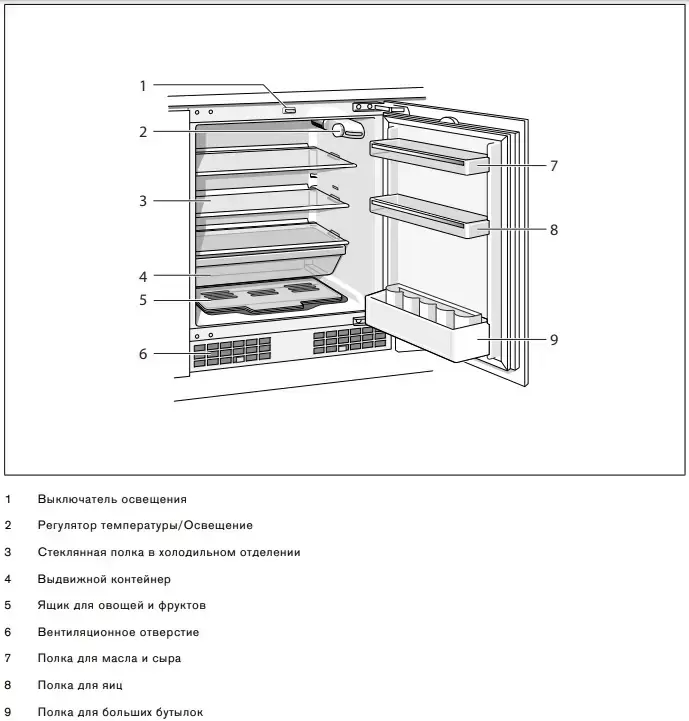 1
2
3
4
5
6
7
8
9

1 Выключатель освещения

2 Регулятор температуры/Освещение

3 Стеклянная полка в холодильном отделении

4 Выдвижной контейнер

5 Ящик для овощей и фруктов

6 Вентиляционное отверстие

7 Полка для масла и сыра

8 Полка для яиц

9 Полка для больших бутылок