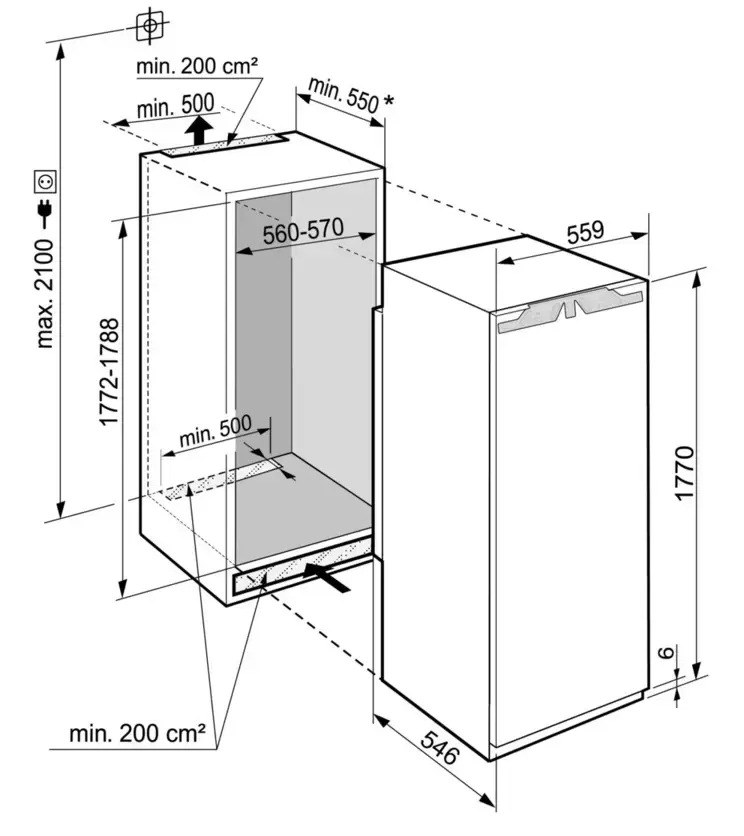 min. 200 cm²
min. 500
min. 550 *
max. 2100
560-570
559
1772-1788
min. 500
1770
6
min. 200 cm²
546